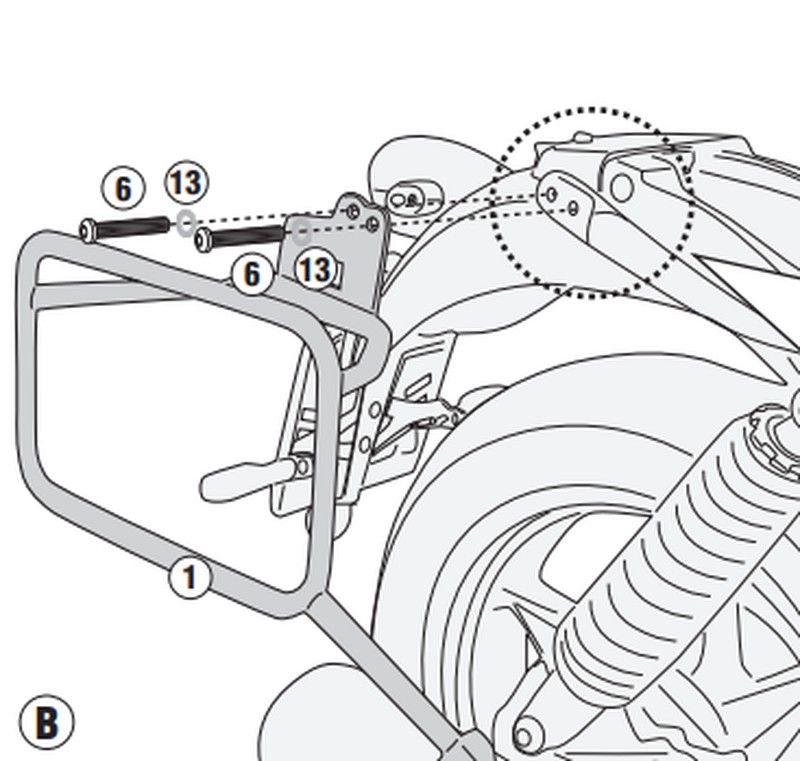 6
13
6
13
1
B