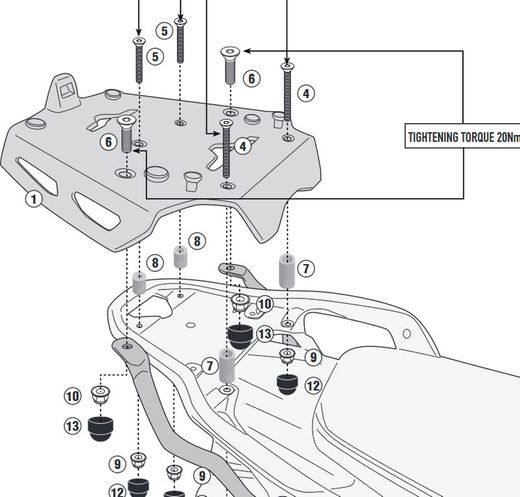 5
5
6
4
TIGHTENING TORQUE 20Nm
6
4
1
8
8
7
10
13
9
7
12
10
13
9
9
12