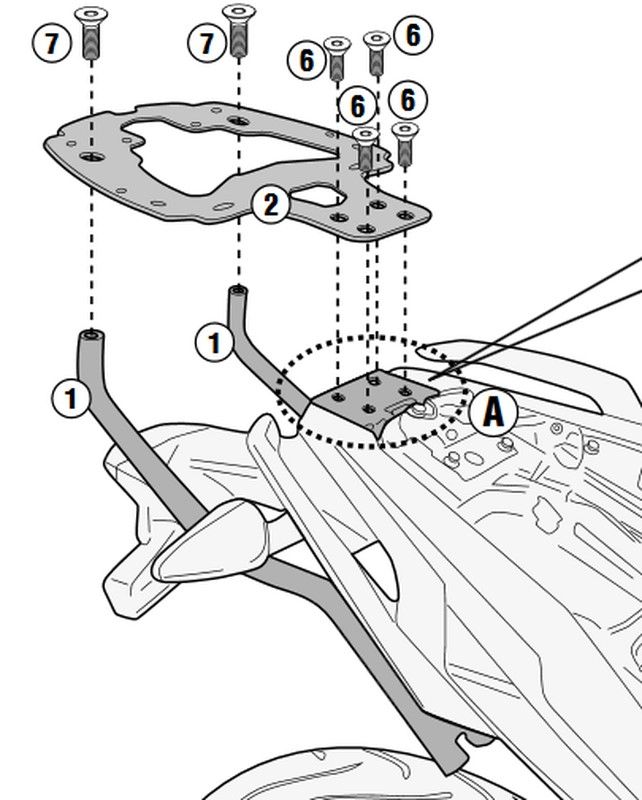 7
7
6
6
6
6
2
1
1
A