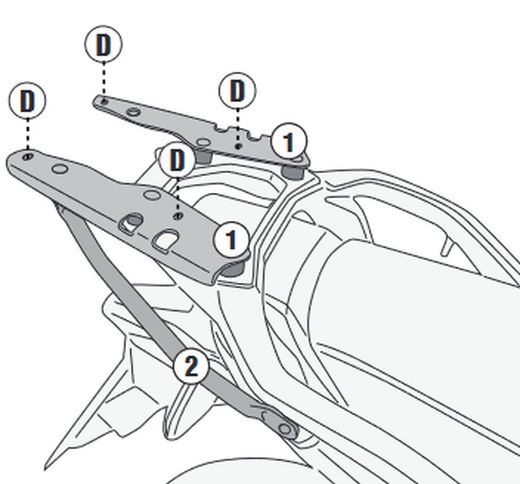 D
D
D
1
D
1
2