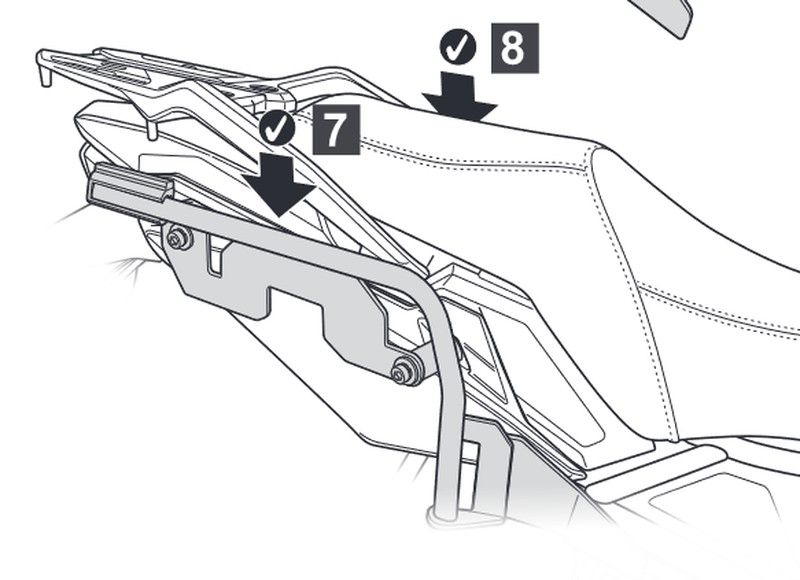 8

7