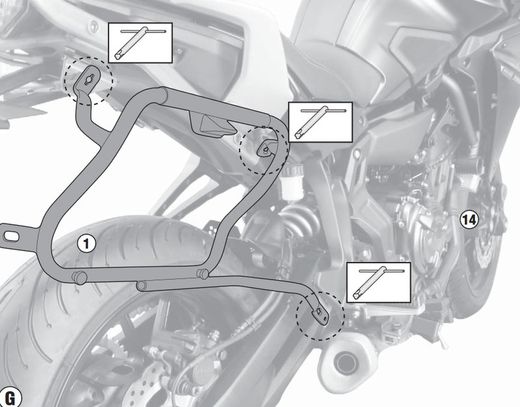 1
14
G