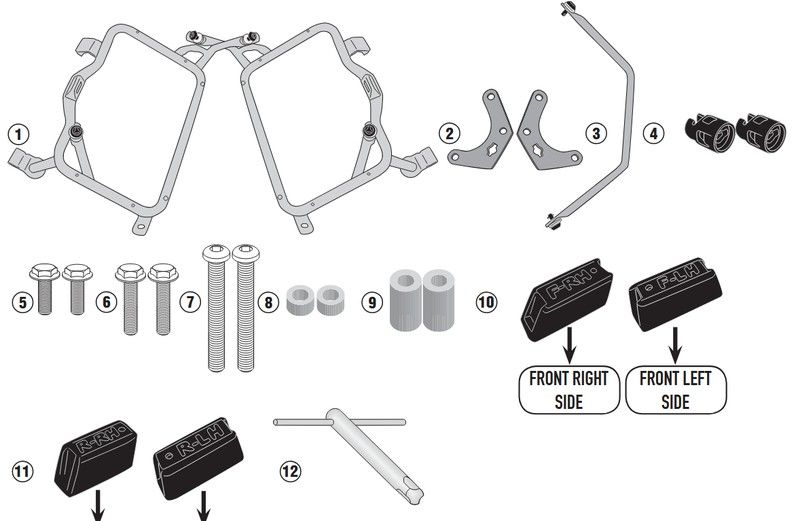 1

2

3

4

5

6

7

8

9

10

F-RH

F-LH

FRONT RIGHT SIDE

FRONT LEFT SIDE

11

R-RH

R-LH

12