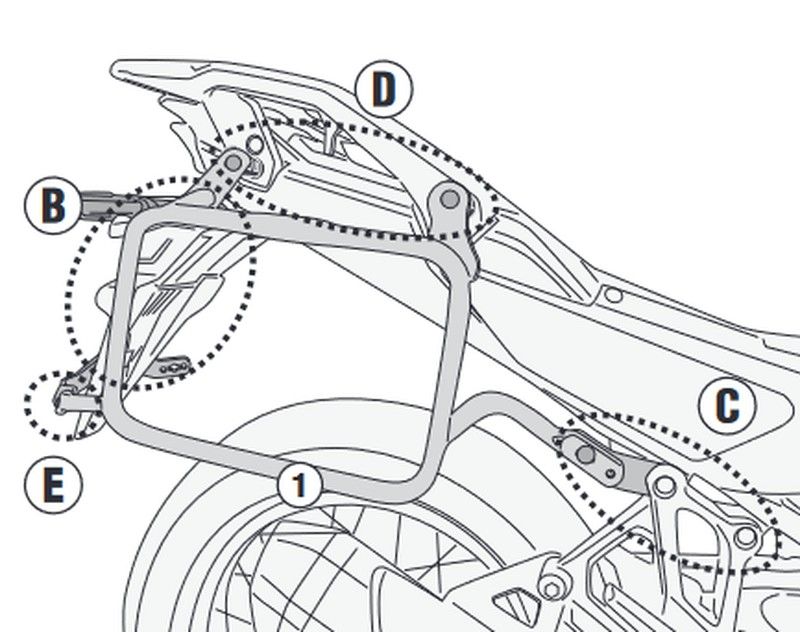 D
B
C
E
1