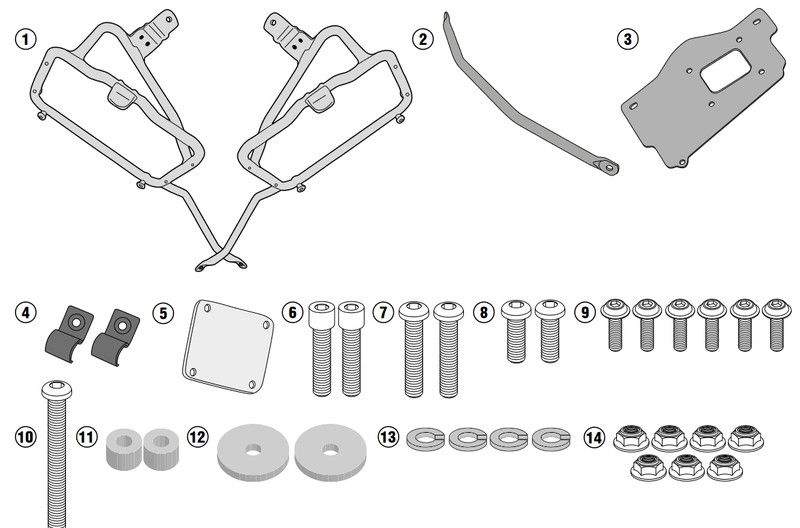 1
2
3
4
5
6
7
8
9
10
11
12
13
14