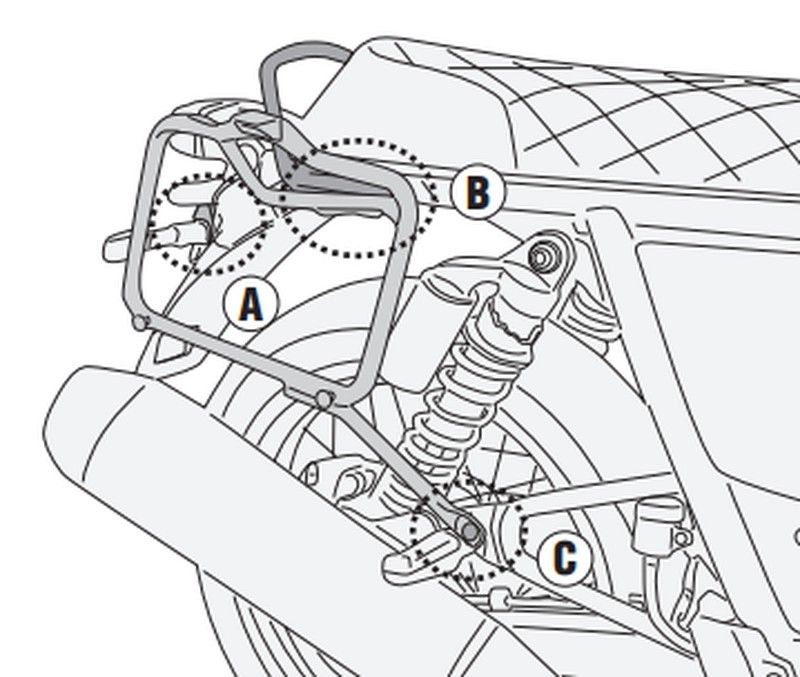 B
A
C