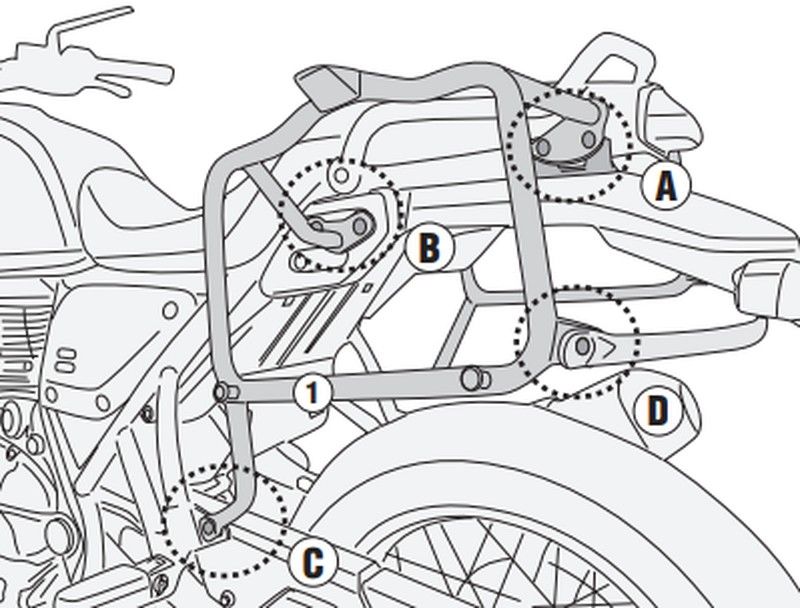 A
B
1
D
C