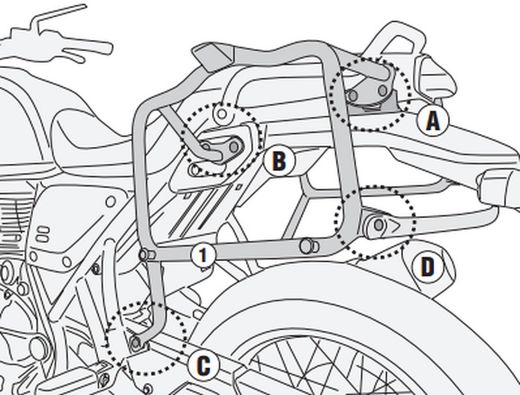 A
B
1
D
C