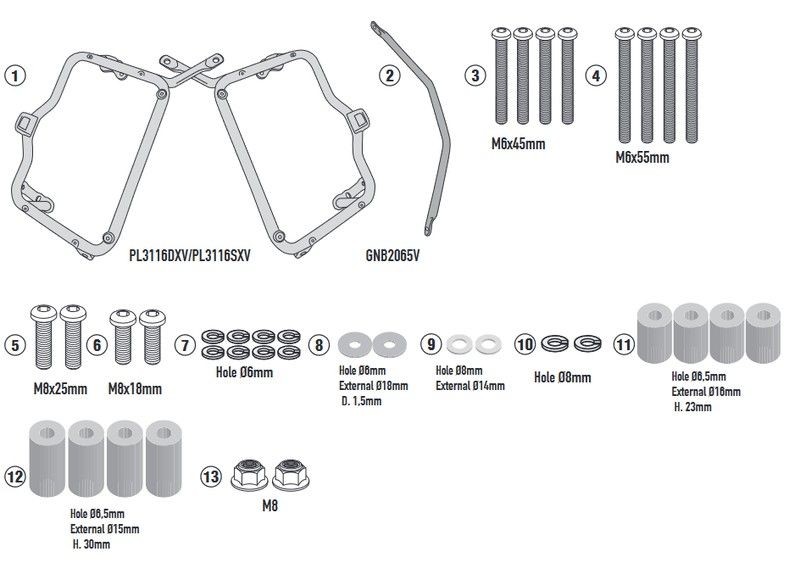 1
PL3116DXV/PL3116SXV

2
GNB2065V

3
M6x45mm

4
M6x55mm

5
M8x25mm

6
M8x18mm

7
Hole Ø6mm

8
Hole Ø8mm
External Ø18mm
D. 1,5mm

9
Hole Ø8mm
External Ø14mm

10
Hole Ø8mm

11
Hole Ø6,5mm
External Ø16mm
H. 23mm

12
Hole Ø6,5mm
External Ø15mm
H. 30mm

13
M8