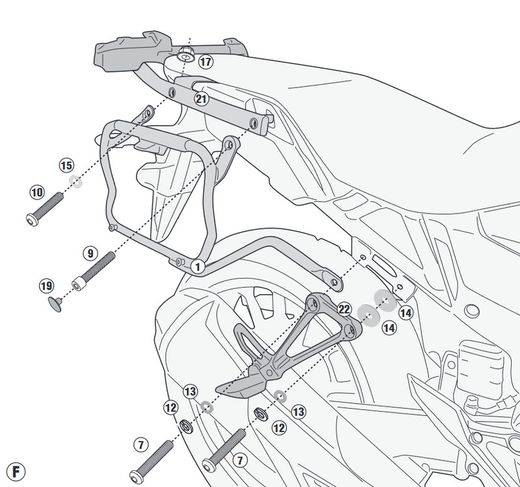 17
21
15
10
9
1
19
22
14
14
13
12
13
12
7
7
F