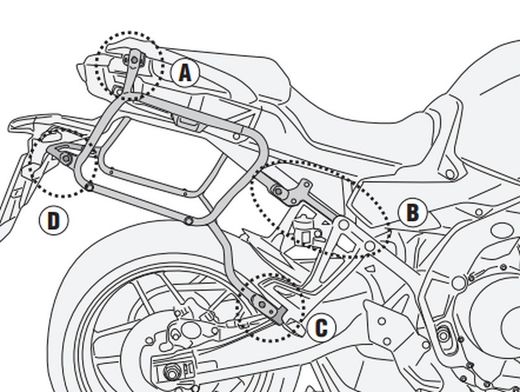 A
D
B
C