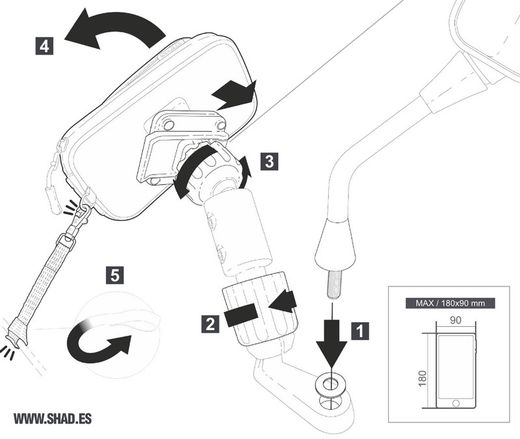 4

3

5

2

1

MAX / 180x90 mm

90

180

WWW.SHAD.ES