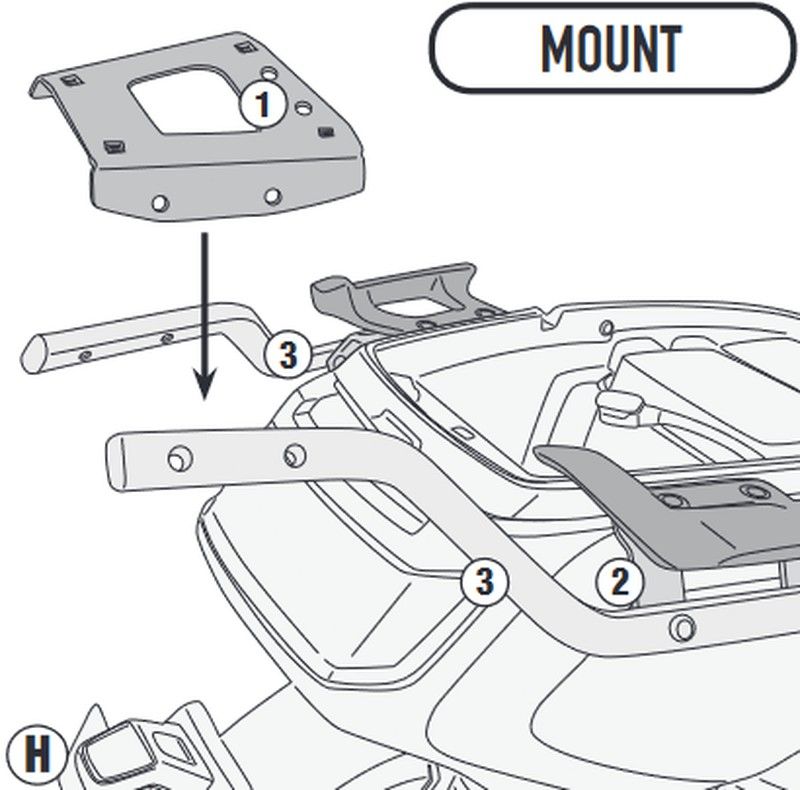 MOUNT

1

3

3

2

H