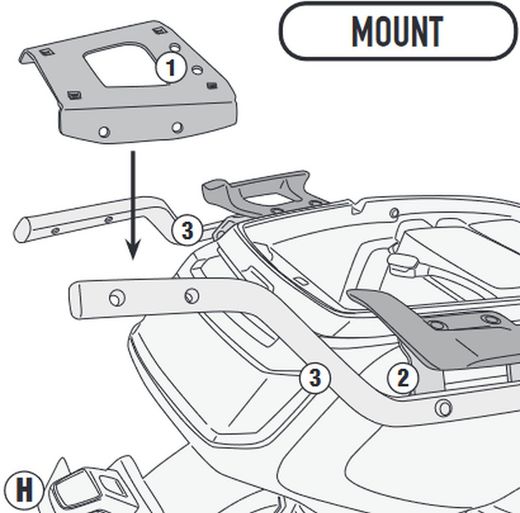 MOUNT

1

3

3

2

H