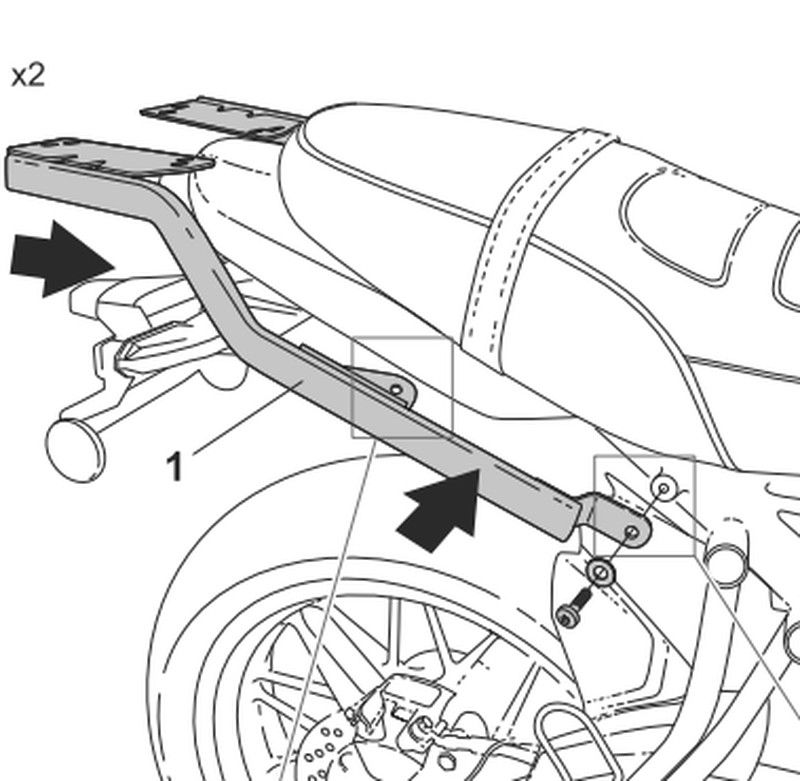 x2

1