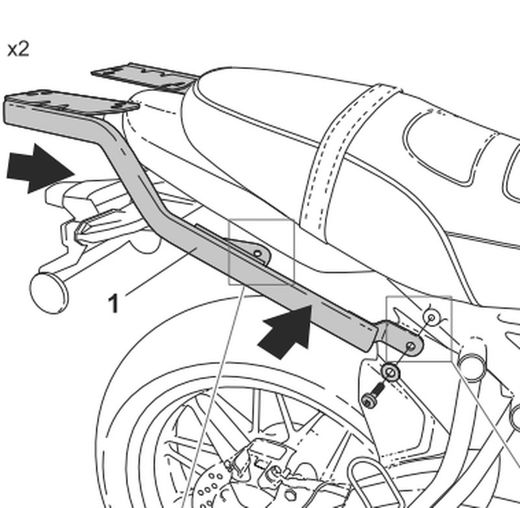 x2

1